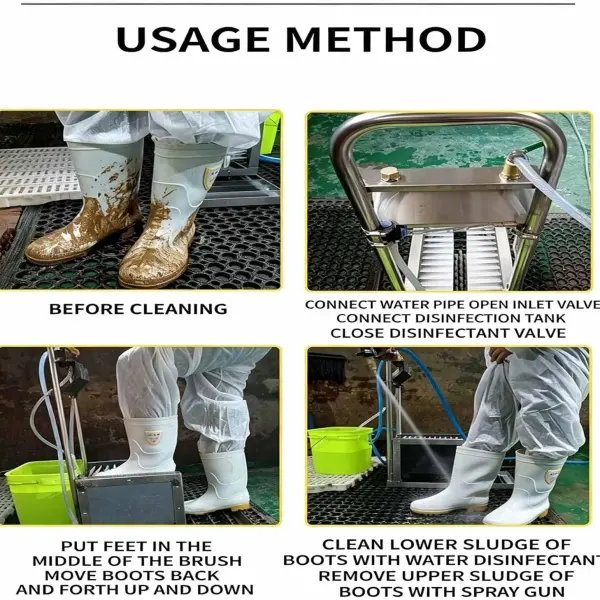 USAGE METHOD

BEFORE CLEANING

CONNECT WATER PIPE OPEN INLET VALVE
CONNECT DISINFECTION TANK
CLOSE DISINFECTANT VALVE

PUT FEET IN THE
MIDDLE OF THE BRUSH
MOVE BOOTS BACK
AND FORTH UP AND DOWN

CLEAN LOWER SLUDGE OF
BOOTS WITH WATER DISINFECTANT
REMOVE UPPER SLUDGE OF
BOOTS WITH SPRAY GUN